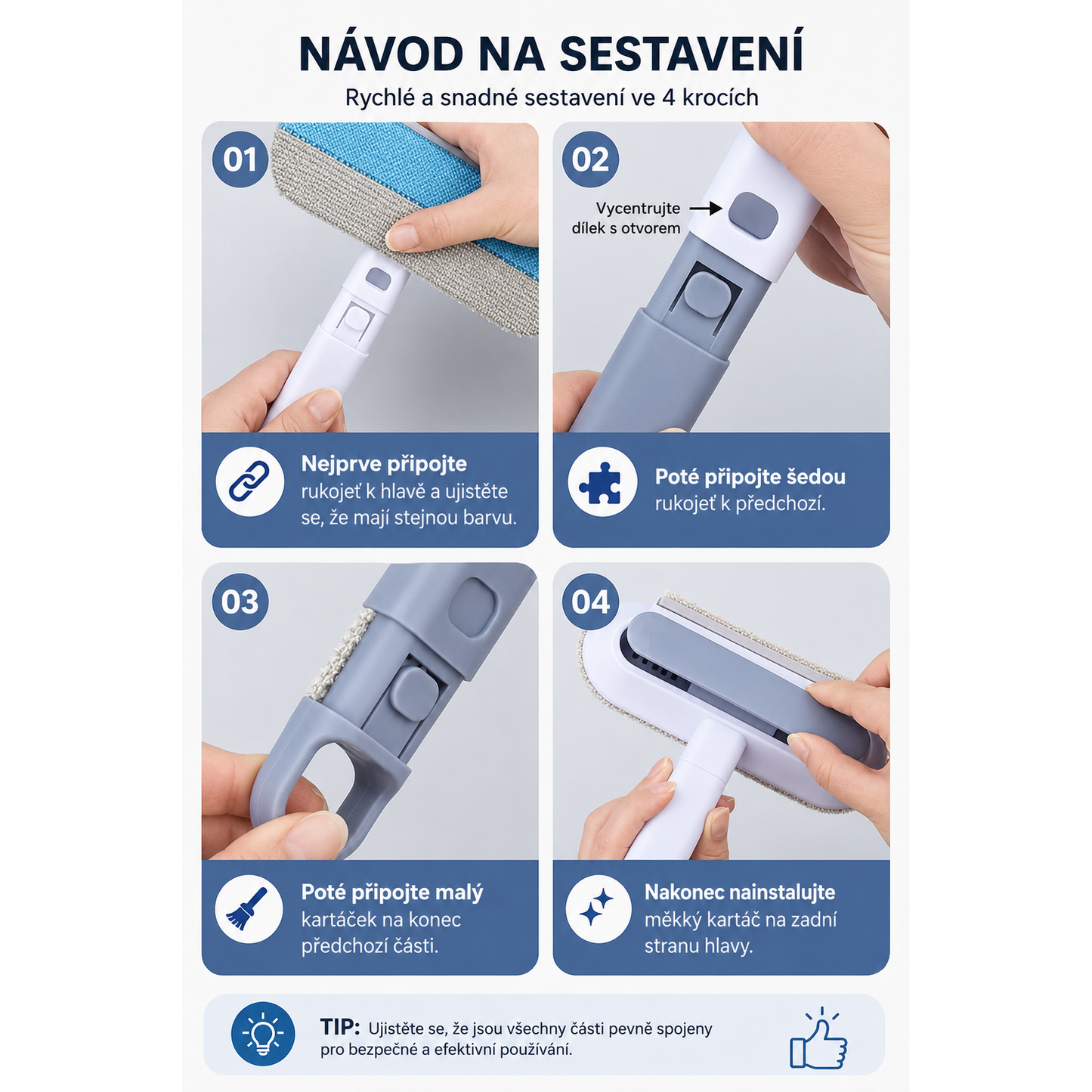 NÁVOD NA SESTAVENÍ
Rychlé a snadné sestavení ve 4 krocích

01

Nejprve připojte rukojeť k hlavě a ujistěte se, že mají stejnou barvu.

02

Vycentrujte dílek s otvorem

Poté připojte šedou rukojeť k předchozí.

03

Poté připojte malý kartáček na konec předchozí části.

04

Nakonec nainstalujte měkký kartáč na zadní stranu hlavy.

TIP: Ujistěte se, že jsou všechny části pevně spojeny pro bezpečné a efektivní používání.